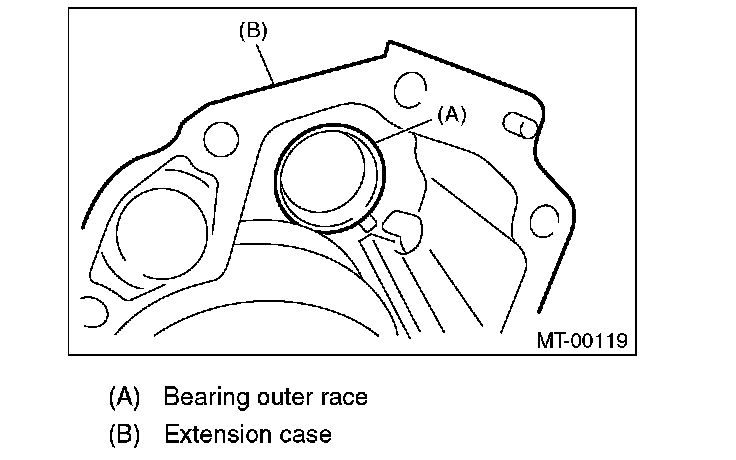 (B)

(A)

MT-00119

(A) Bearing outer race

(B) Extension case