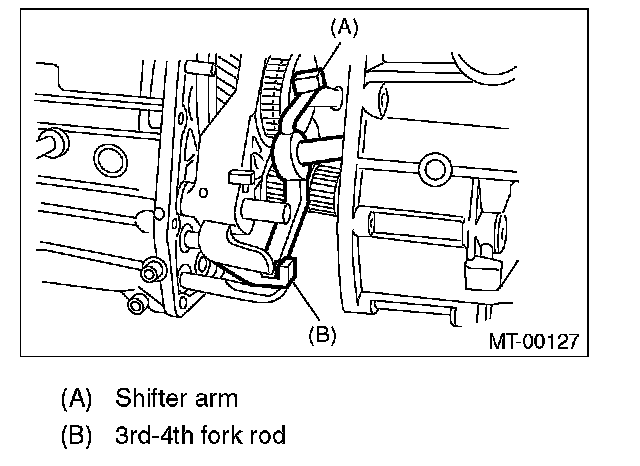 (A)

(B)

MT-00127

(A) Shifter arm
(B) 3rd-4th fork rod