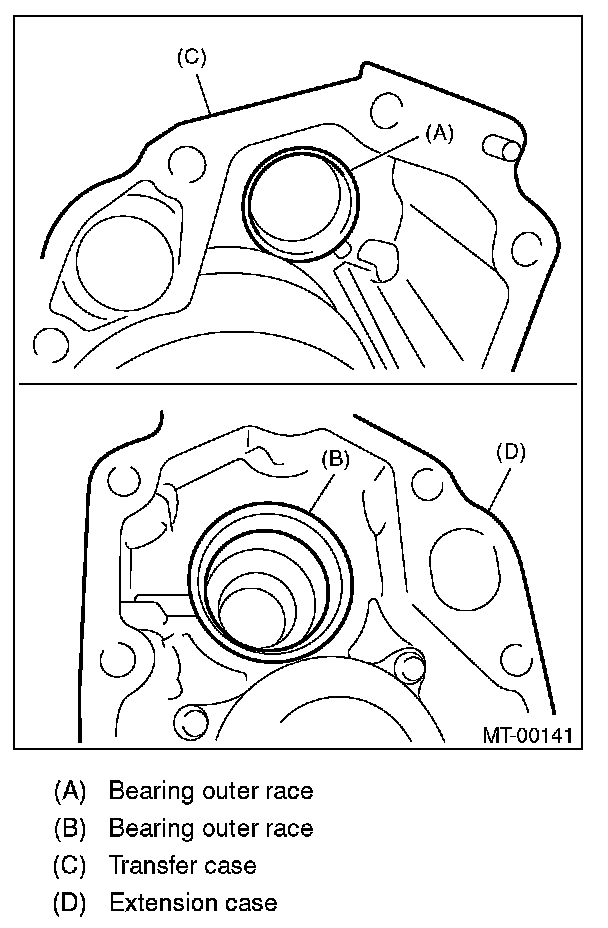 (C)

(A)

(B)

(D)

MT-00141

(A) Bearing outer race
(B) Bearing outer race
(C) Transfer case
(D) Extension case