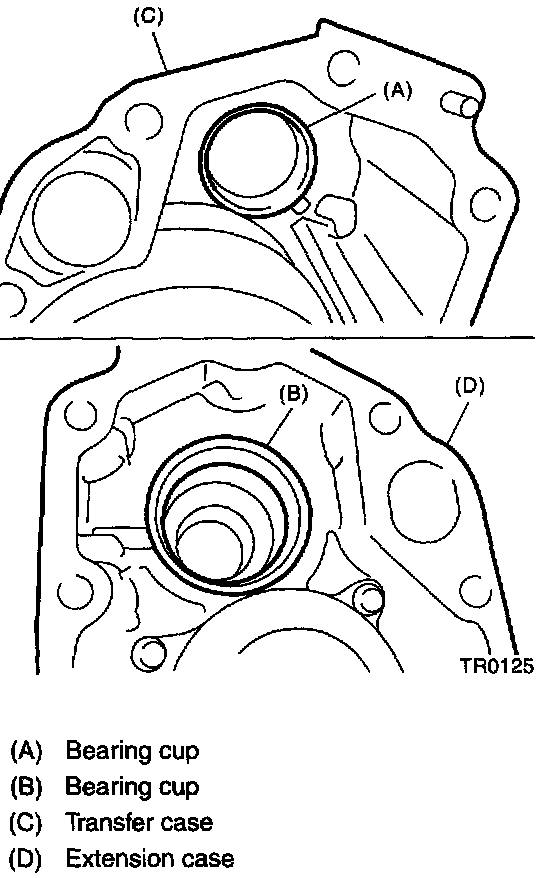 (C)
(A)
(B)
(D)
TR0125

(A) Bearing cup
(B) Bearing cup
(C) Transfer case
(D) Extension case