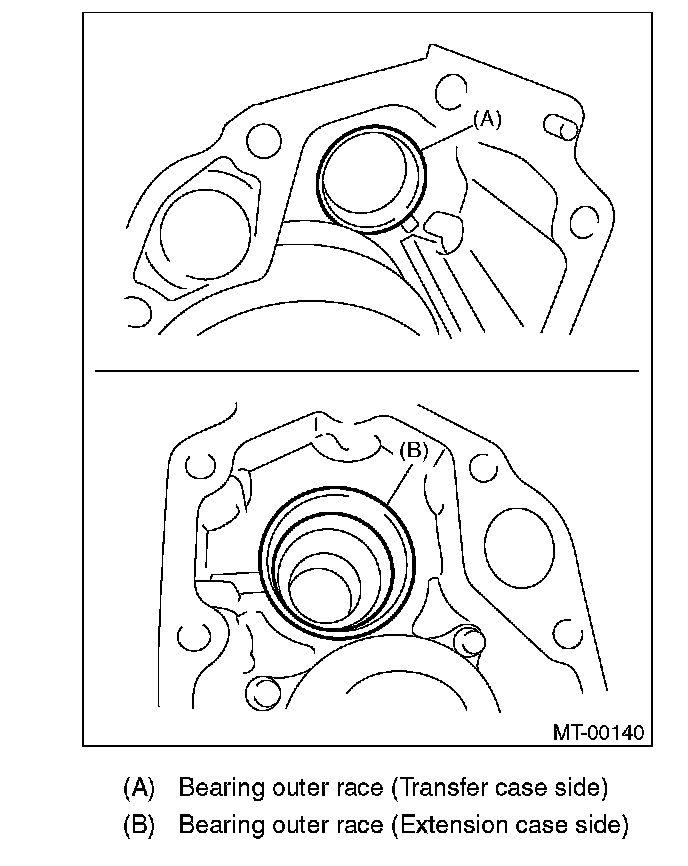 (A)

(B)

MT-00140

(A) Bearing outer race (Transfer case side)

(B) Bearing outer race (Extension case side)