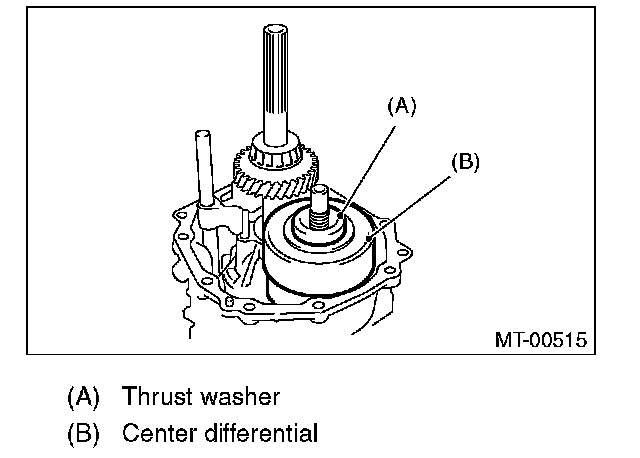 (A)

(B)

MT-00515

(A) Thrust washer

(B) Center differential