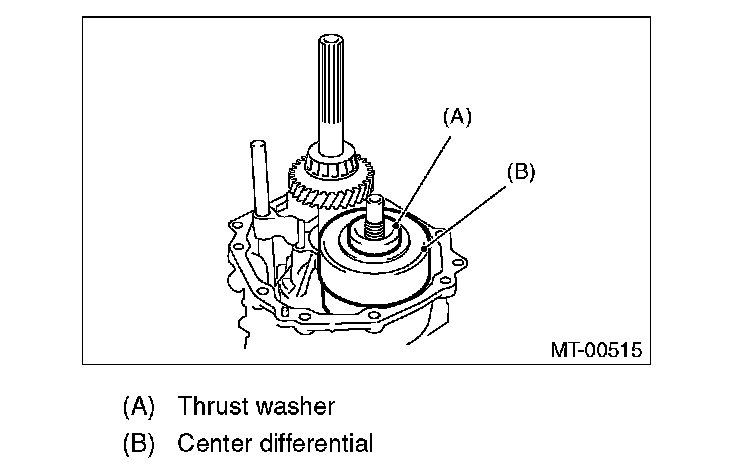 (A)

(B)

MT-00515

(A) Thrust washer

(B) Center differential