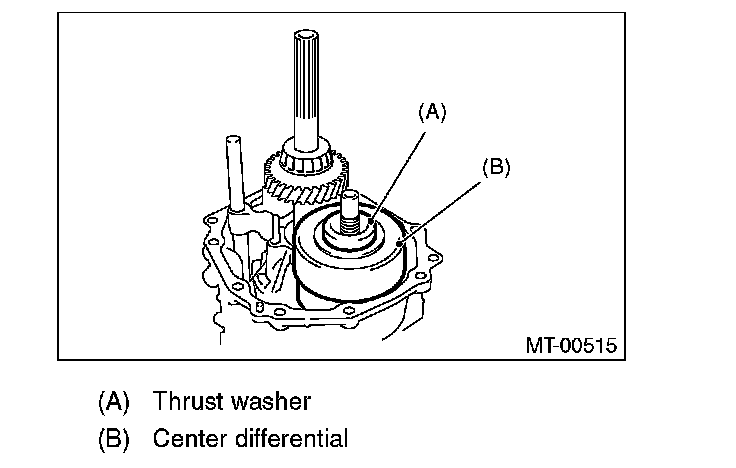 (A)

(B)

MT-00515

(A) Thrust washer
(B) Center differential