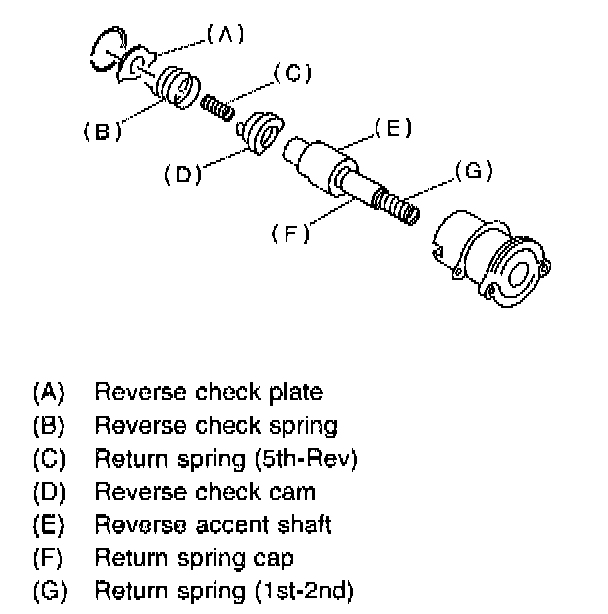 (A)
(C)
(B)
(E)
(D)
(G)
(F)

(A) Reverse check plate
(B) Reverse check spring
(C) Return spring (5th-Rev)
(D) Reverse check cam
(E) Reverse accent shaft
(F) Return spring cap
(G) Return spring (1st-2nd)