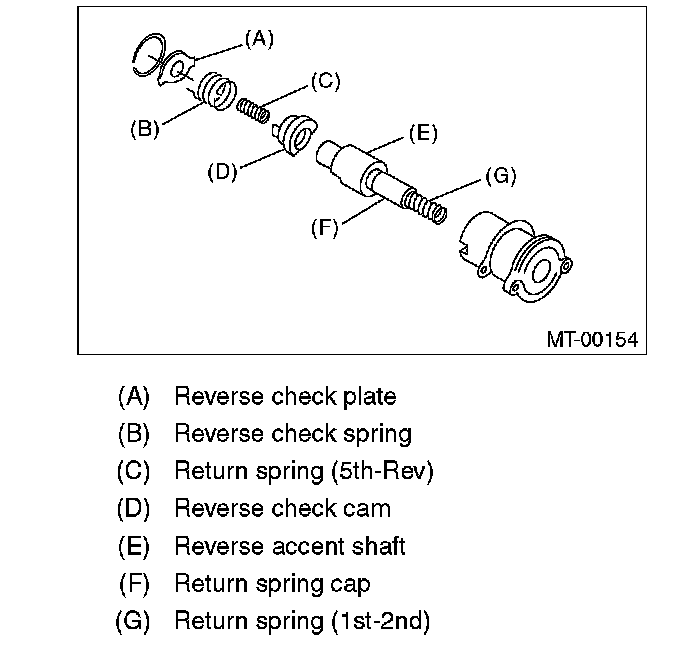 (A)
(C)
(B)
(E)
(D)
(G)
(F)
MT-00154

(A) Reverse check plate
(B) Reverse check spring
(C) Return spring (5th-Rev)
(D) Reverse check cam
(E) Reverse accent shaft
(F) Return spring cap
(G) Return spring (1st-2nd)