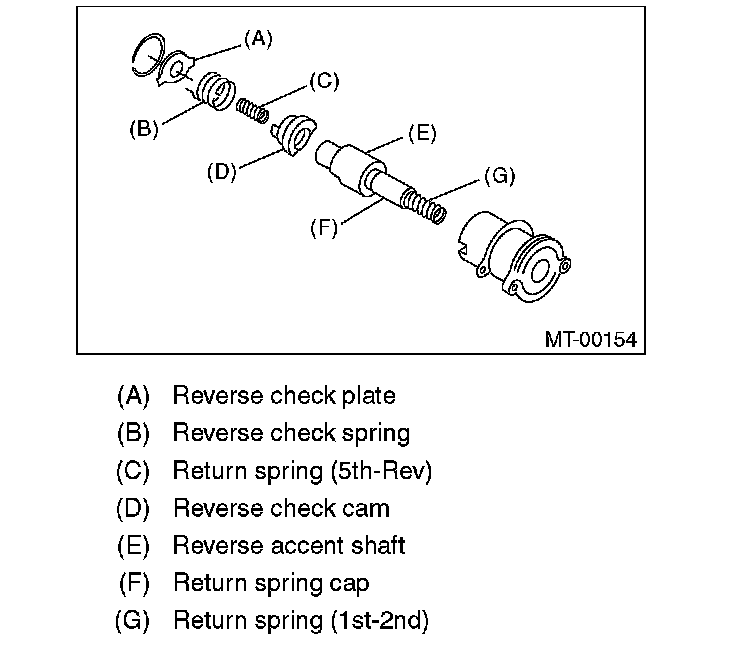 (A)
(C)
(B)
(E)
(D)
(G)
(F)
MT-00154

(A) Reverse check plate
(B) Reverse check spring
(C) Return spring (5th-Rev)
(D) Reverse check cam
(E) Reverse accent shaft
(F) Return spring cap
(G) Return spring (1st-2nd)