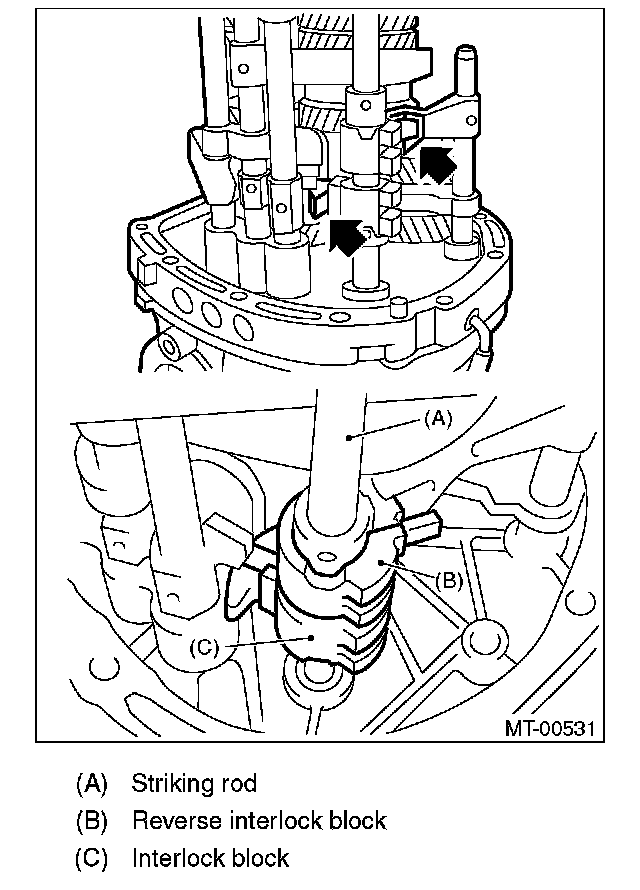 (A)

(B)

(C)

MT-00531

(A) Striking rod

(B) Reverse interlock block

(C) Interlock block