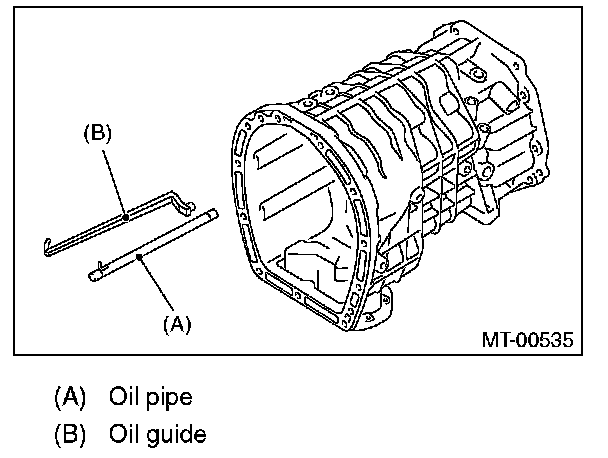 (B)

(A)

MT-00535

(A) Oil pipe

(B) Oil guide