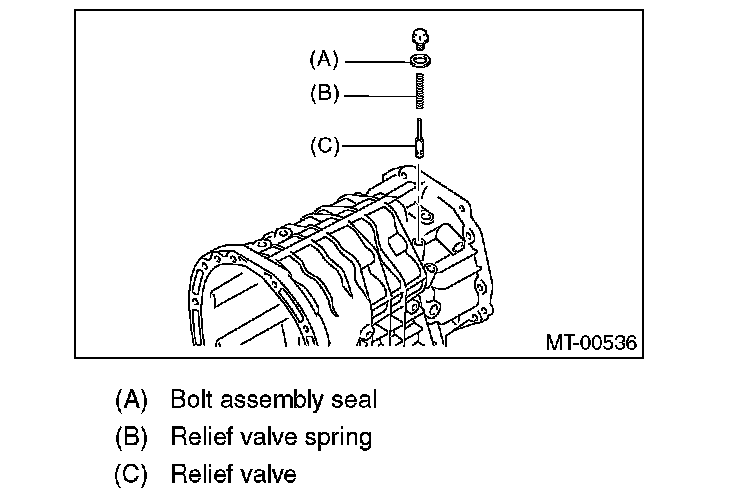 (A)
(B)
(C)
MT-00536

(A) Bolt assembly seal
(B) Relief valve spring
(C) Relief valve