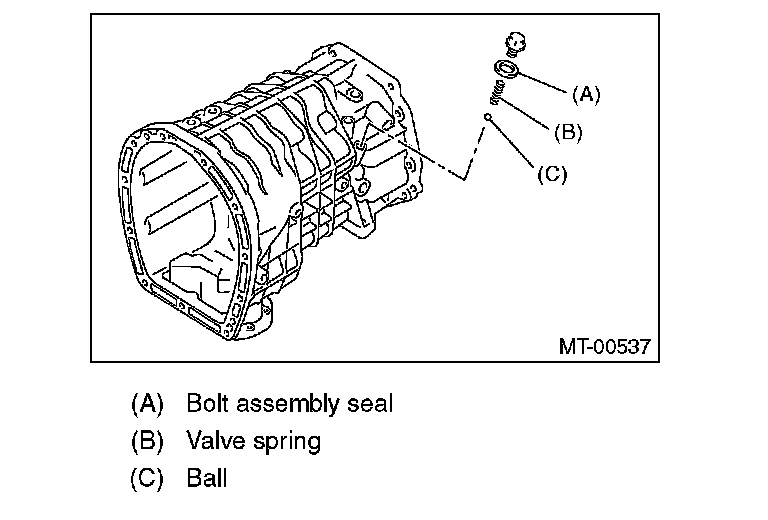 (A)

(B)

(C)

MT-00537

(A) Bolt assembly seal
(B) Valve spring
(C) Ball