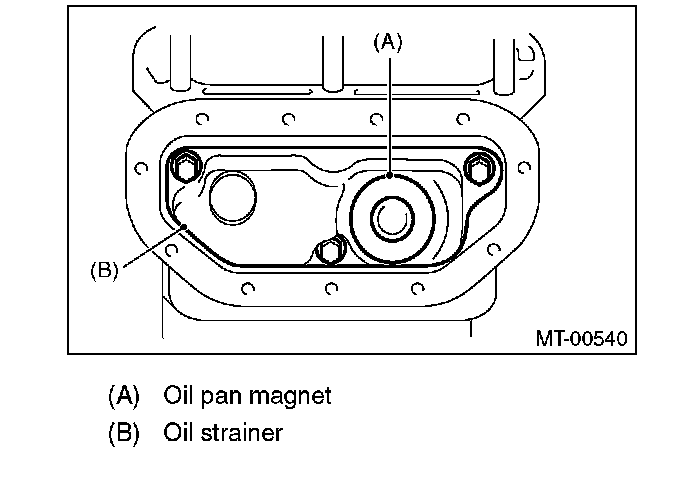 (A)

(B)

MT-00540

(A) Oil pan magnet

(B) Oil strainer