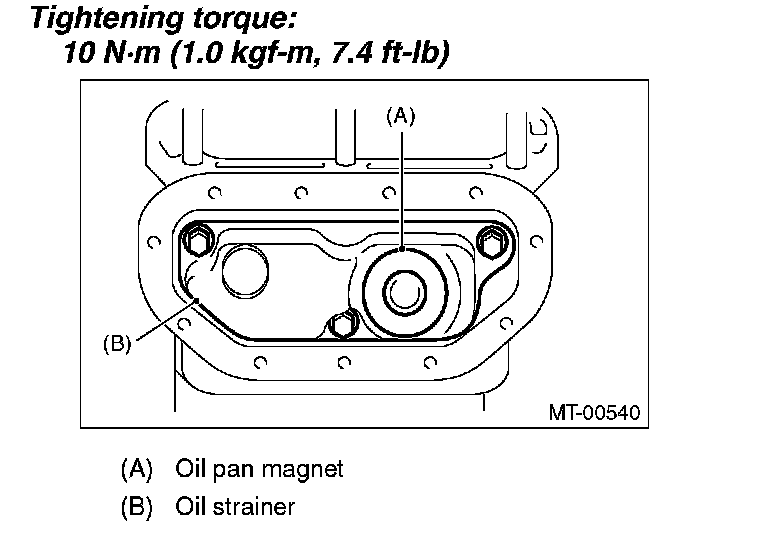 Tightening torque:
10 N·m (1.0 kgf-m, 7.4 ft-lb)

(A)

(B)

MT-00540

(A) Oil pan magnet
(B) Oil strainer