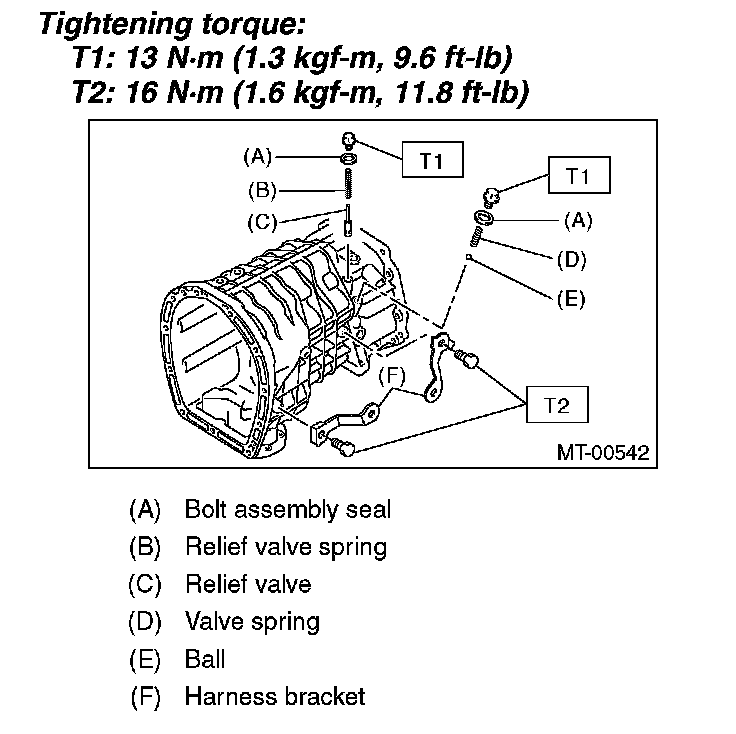 Tightening torque:
T1: 13 N·m (1.3 kgf-m, 9.6 ft-lb)
T2: 16 N·m (1.6 kgf-m, 11.8 ft-lb)

(A)
T1
(B)
(C)
T1
(A)
(D)
(E)
(F)
T2
MT-00542

(A) Bolt assembly seal
(B) Relief valve spring
(C) Relief valve
(D) Valve spring
(E) Ball
(F) Harness bracket