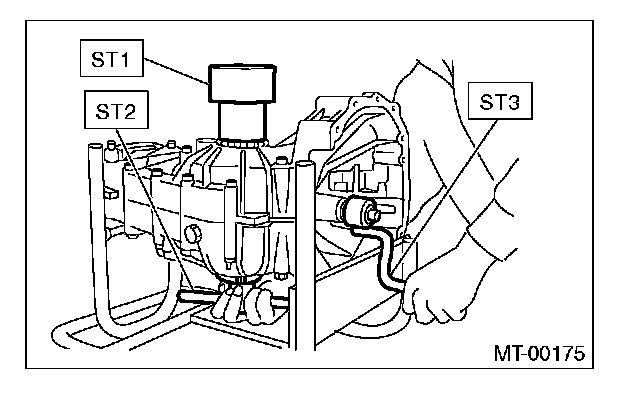 ST1

ST2

ST3

MT-00175