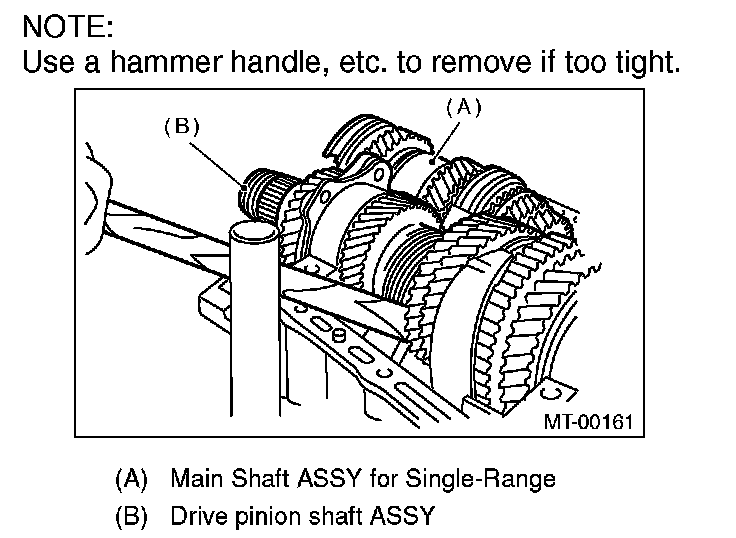 NOTE:
Use a hammer handle, etc. to remove if too tight.

(A)
(B)
MT-00161

(A) Main Shaft ASSY for Single-Range
(B) Drive pinion shaft ASSY