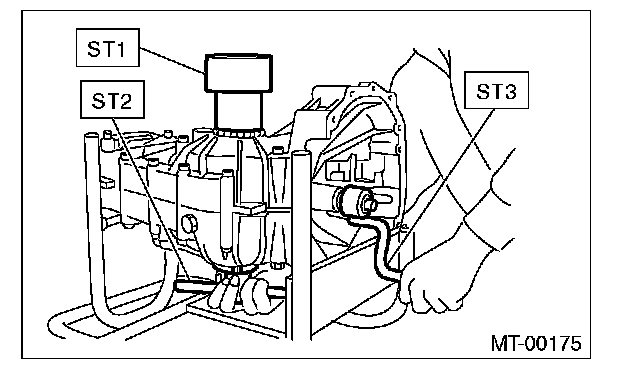 ST1
ST2
ST3
MT-00175