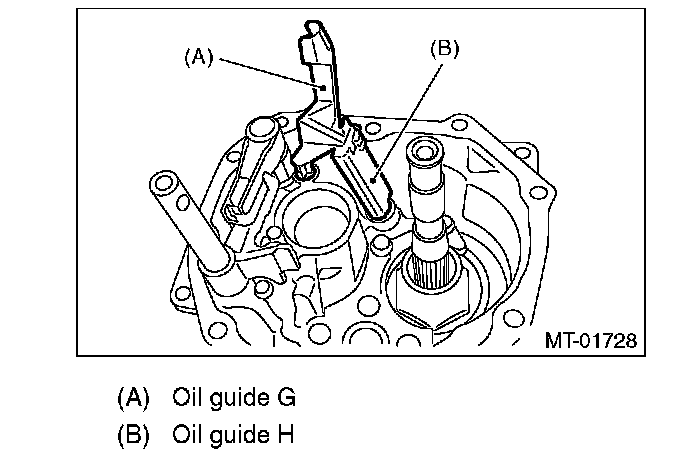 (A)

(B)

MT-01728

(A) Oil guide G

(B) Oil guide H