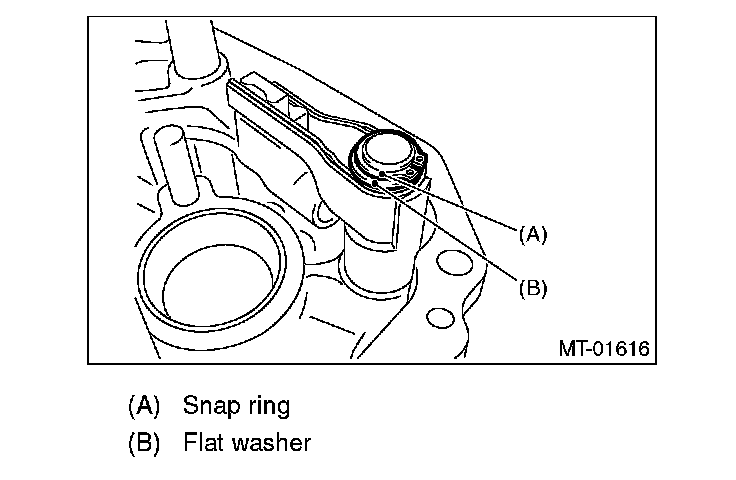 (A)

(B)

MT-01616

(A) Snap ring

(B) Flat washer