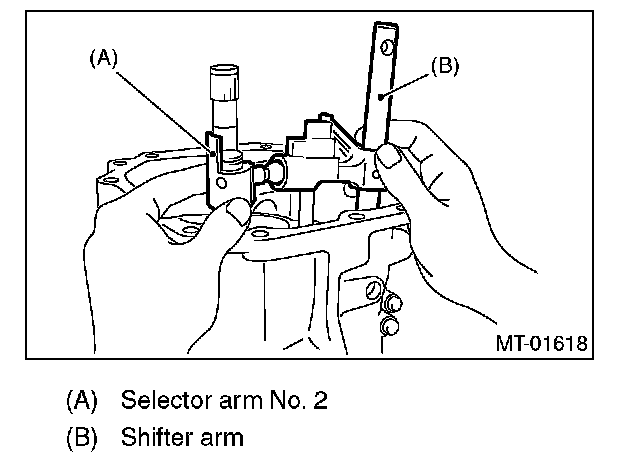 (A)
(B)
MT-01618

(A) Selector arm No. 2
(B) Shifter arm