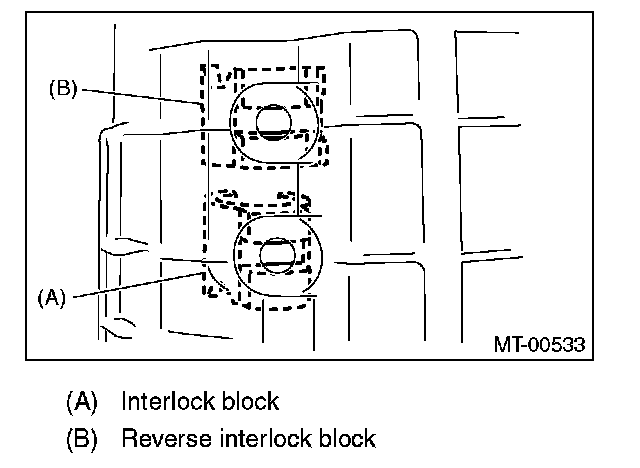 (B)

(A)

MT-00533

(A) Interlock block
(B) Reverse interlock block