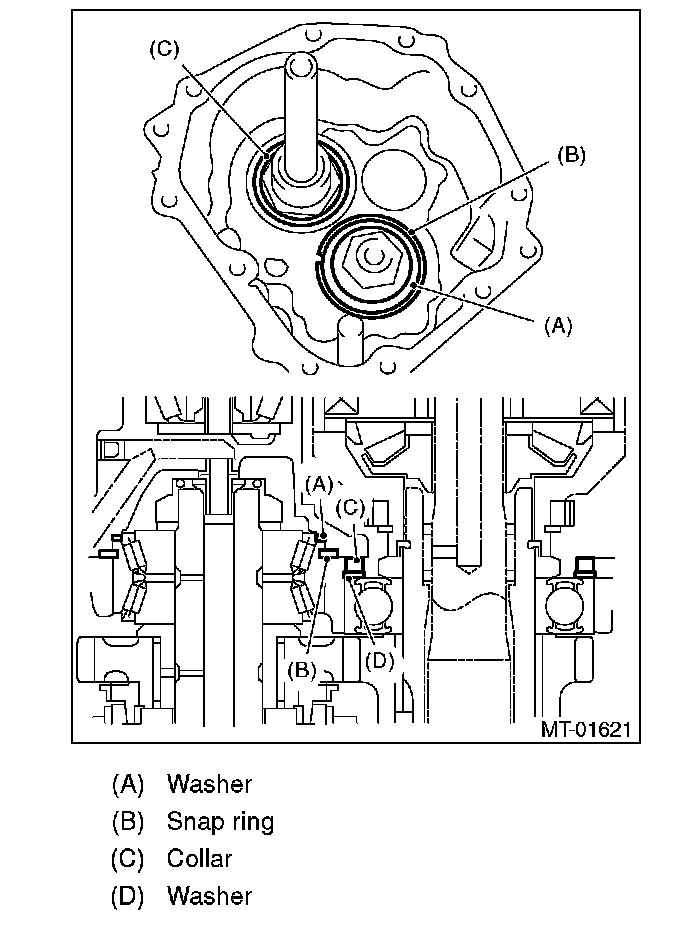 (C)
(B)
(A)
(A)
(C)
(B)
(D)
MT-01621

(A) Washer
(B) Snap ring
(C) Collar
(D) Washer