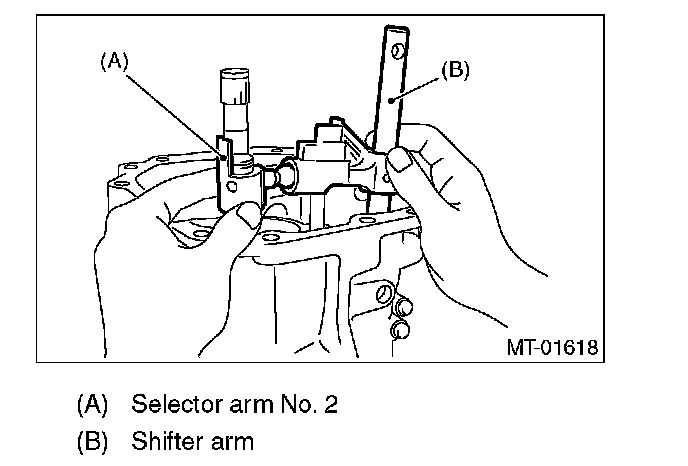 (A)

(B)

MT-01618

(A) Selector arm No. 2

(B) Shifter arm