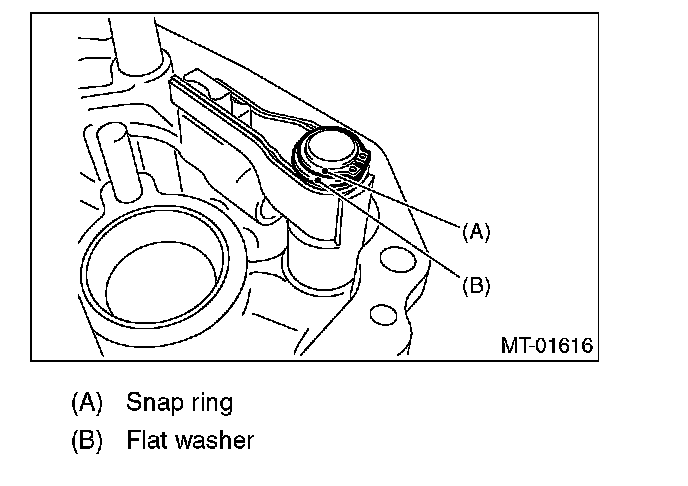 (A)

(B)

MT-01616

(A) Snap ring

(B) Flat washer