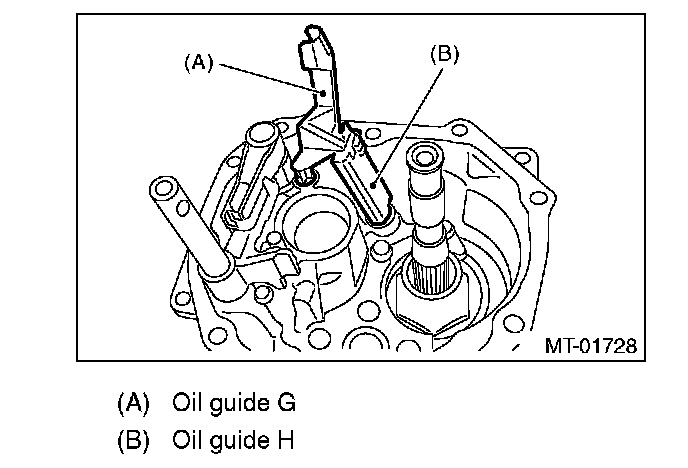 (A)
(B)
MT-01728

(A) Oil guide G
(B) Oil guide H