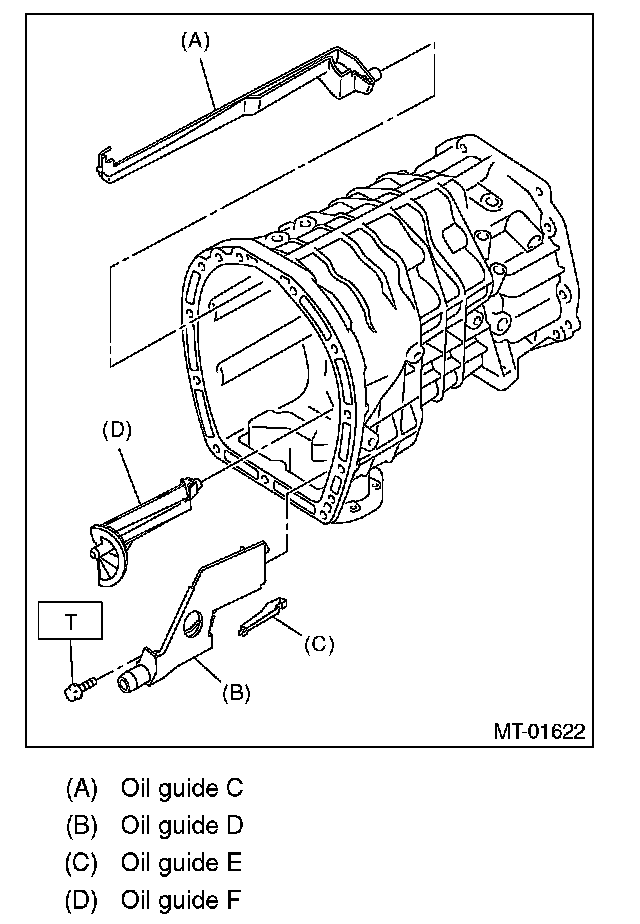 (A)

(D)

T

(C)

(B)

MT-01622

(A) Oil guide C
(B) Oil guide D
(C) Oil guide E
(D) Oil guide F