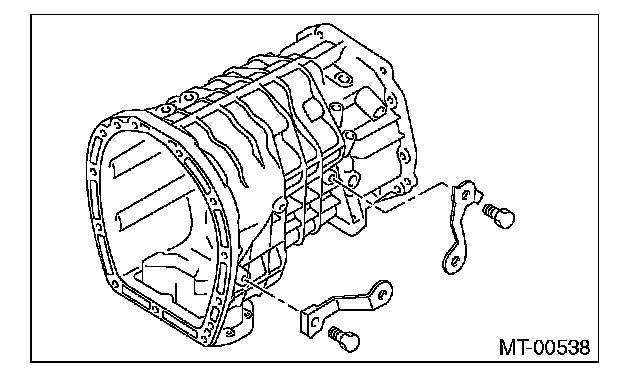 MT-00538