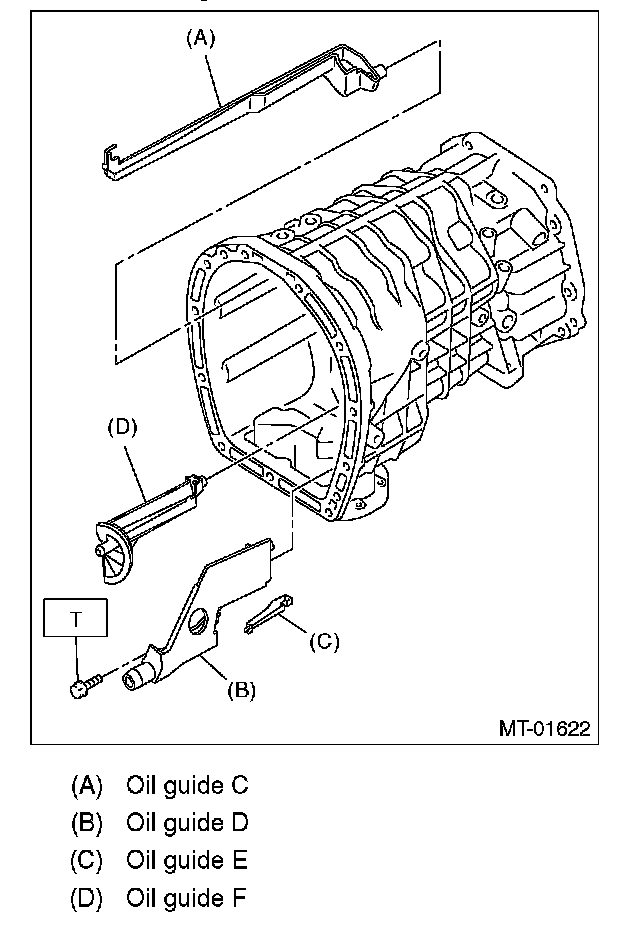 (A)

(D)

T

(C)

(B)

MT-01622

(A) Oil guide C
(B) Oil guide D
(C) Oil guide E
(D) Oil guide F