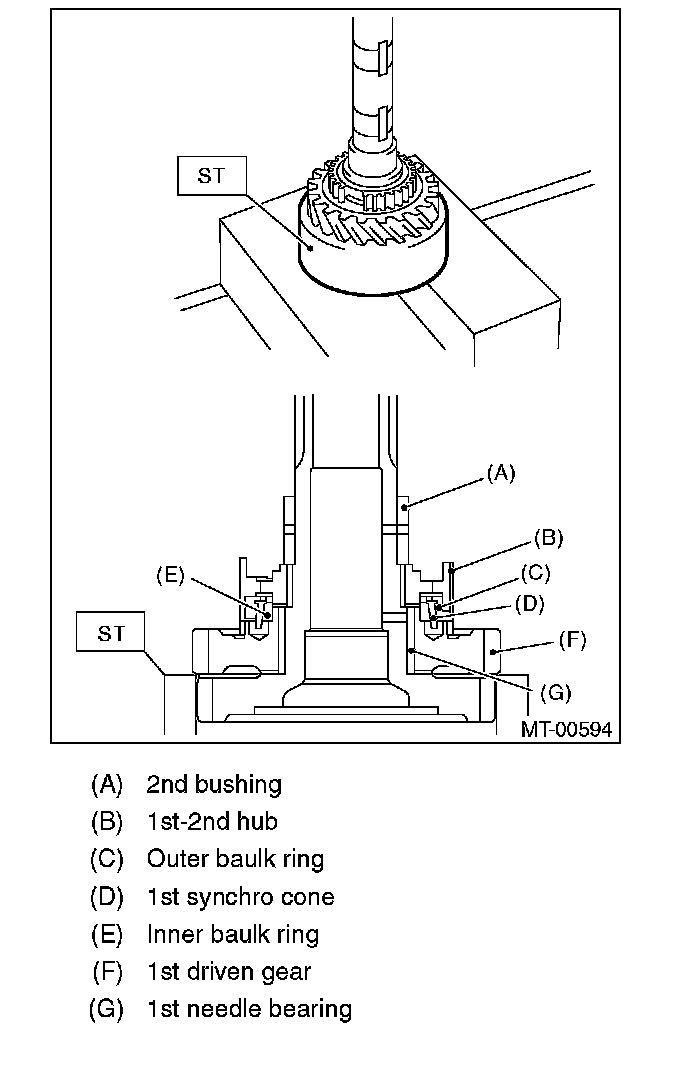 ST

(A)

(B)

(E)

(C)

(D)

ST

(F)

(G)

MT-00594

(A) 2nd bushing

(B) 1st-2nd hub

(C) Outer baulk ring

(D) 1st synchro cone

(E) Inner baulk ring

(F) 1st driven gear

(G) 1st needle bearing