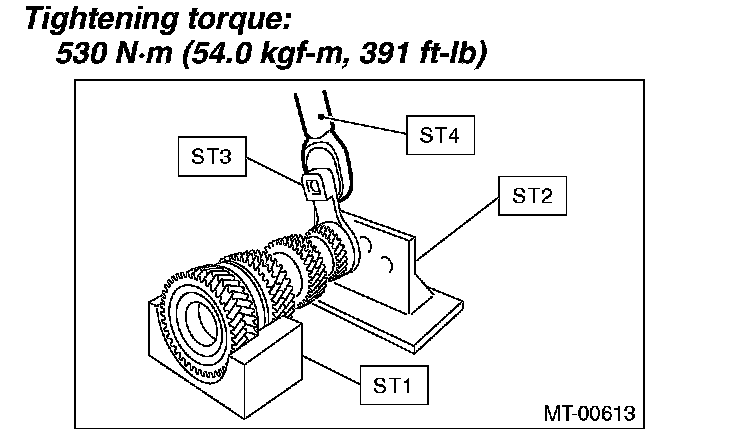 Tightening torque:
530 N·m (54.0 kgf-m, 391 ft-lb)

ST4
ST3
ST2
ST1
MT-00613