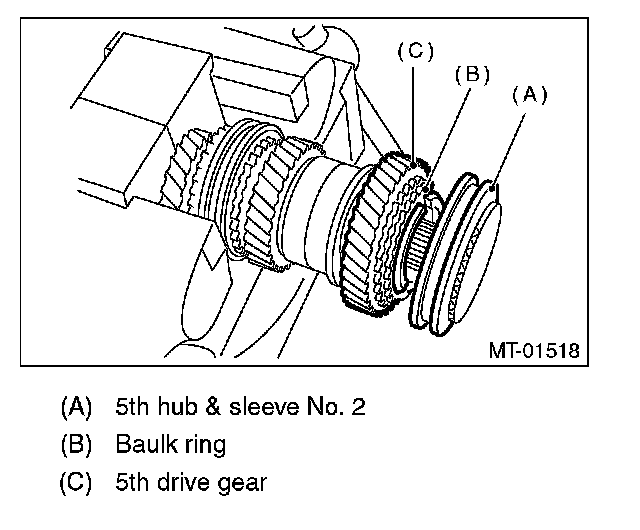 (C)
(B)
(A)
MT-01518

(A) 5th hub & sleeve No. 2
(B) Baulk ring
(C) 5th drive gear