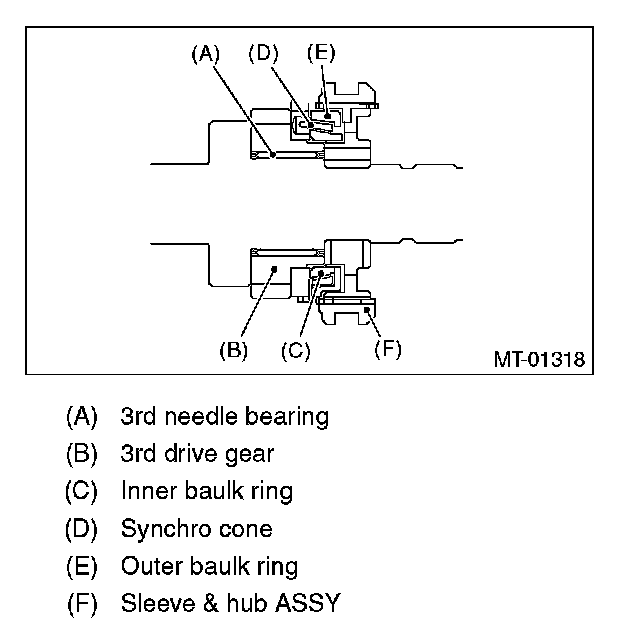 (A) (D) (E)

(B) (C) (F)

MT-01318

(A) 3rd needle bearing
(B) 3rd drive gear
(C) Inner baulk ring
(D) Synchro cone
(E) Outer baulk ring
(F) Sleeve & hub ASSY