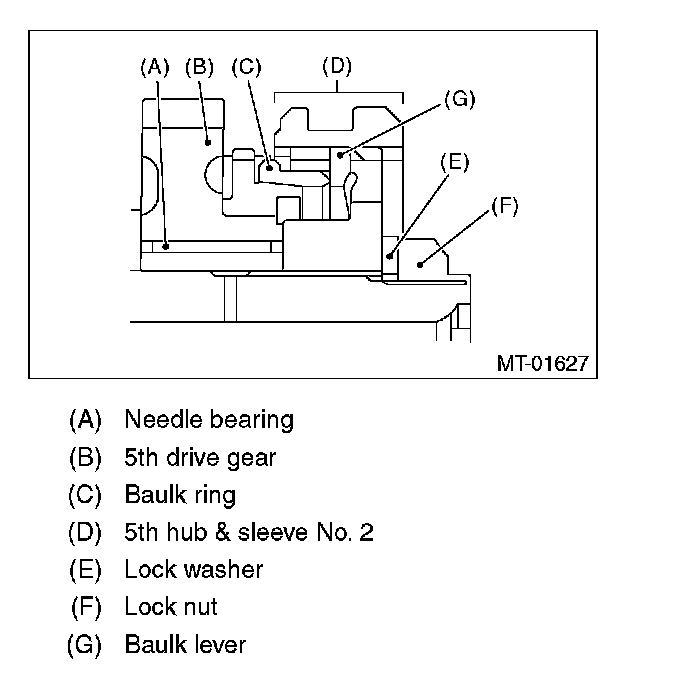 (A) (B) (C) (D)
(G)
(E)
(F)
MT-01627

(A) Needle bearing
(B) 5th drive gear
(C) Baulk ring
(D) 5th hub & sleeve No. 2
(E) Lock washer
(F) Lock nut
(G) Baulk lever