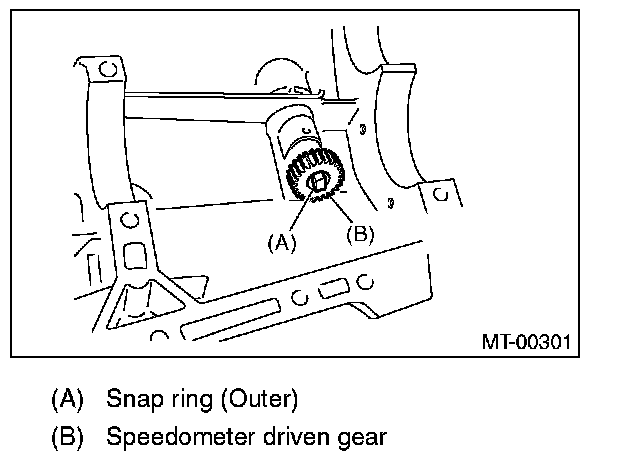 (A)
(B)
MT-00301

(A) Snap ring (Outer)

(B) Speedometer driven gear