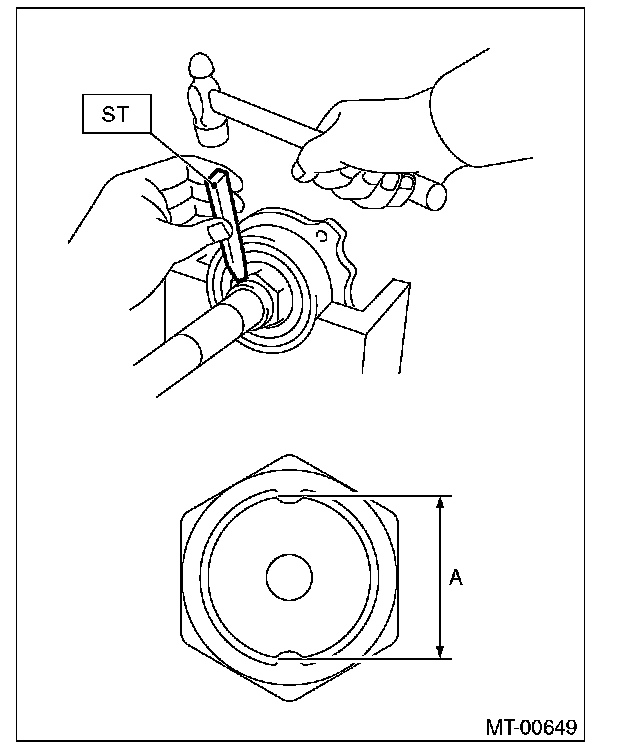 ST

A

MT-00649