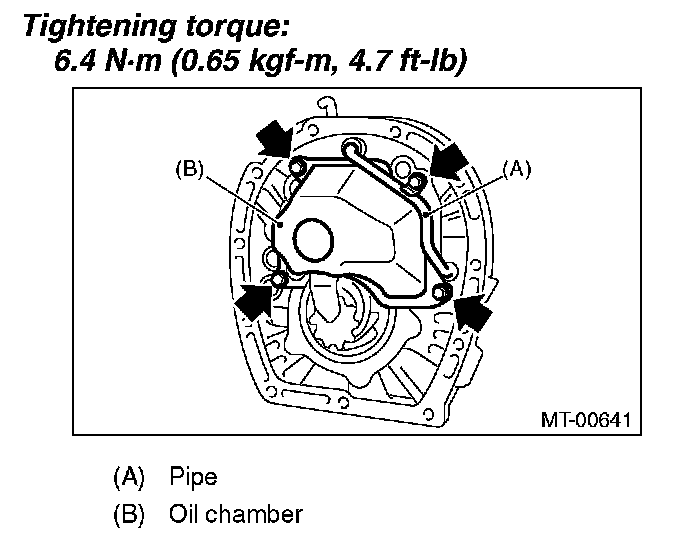 Tightening torque:
6.4 N·m (0.65 kgf-m, 4.7 ft-lb)

(B)

(A)

MT-00641

(A) Pipe
(B) Oil chamber