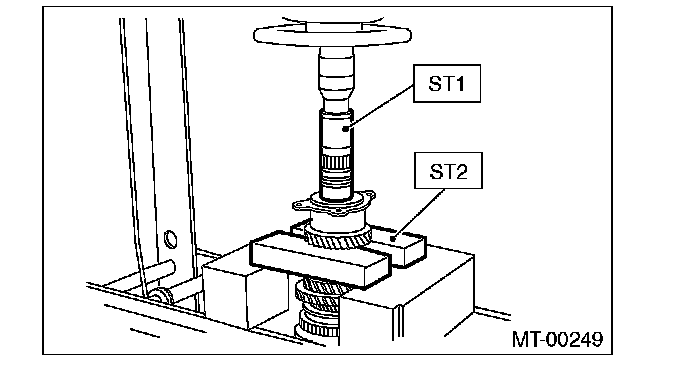 ST1

ST2

MT-00249