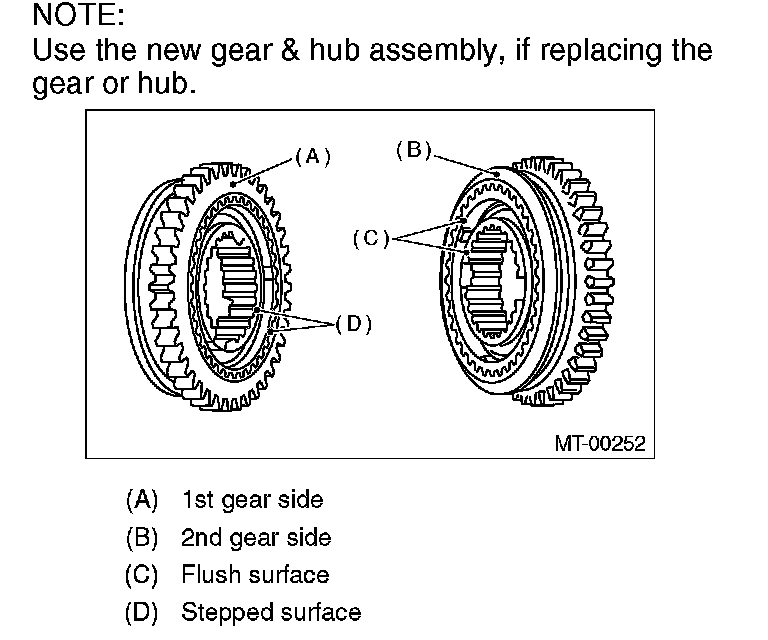 NOTE:
Use the new gear & hub assembly, if replacing the gear or hub.

(A)
(B)
(C)
(D)
MT-00252

(A) 1st gear side
(B) 2nd gear side
(C) Flush surface
(D) Stepped surface