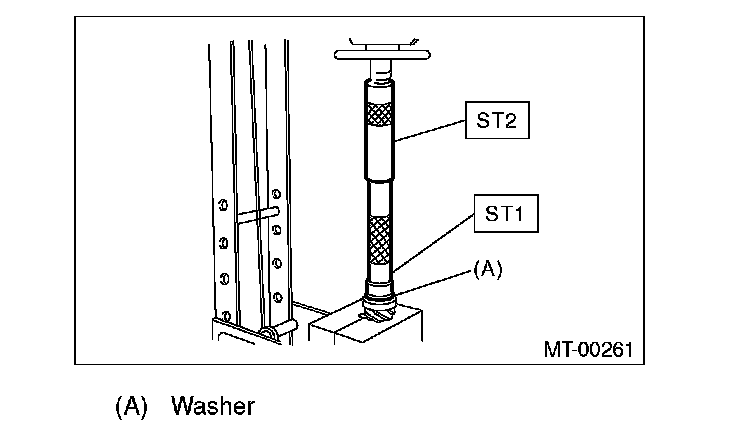 ST2

ST1

(A)

MT-00261

(A) Washer