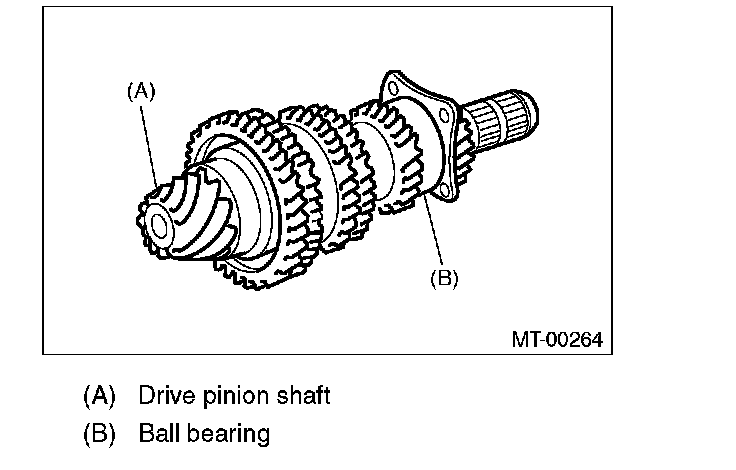 (A)

(B)

MT-00264

(A) Drive pinion shaft

(B) Ball bearing