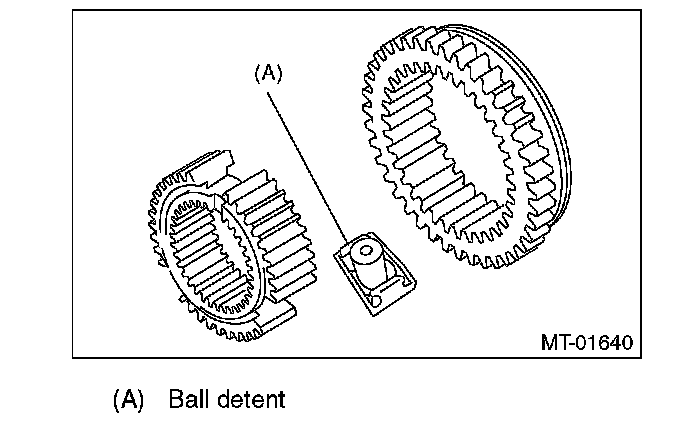 (A)

MT-01640

(A) Ball detent