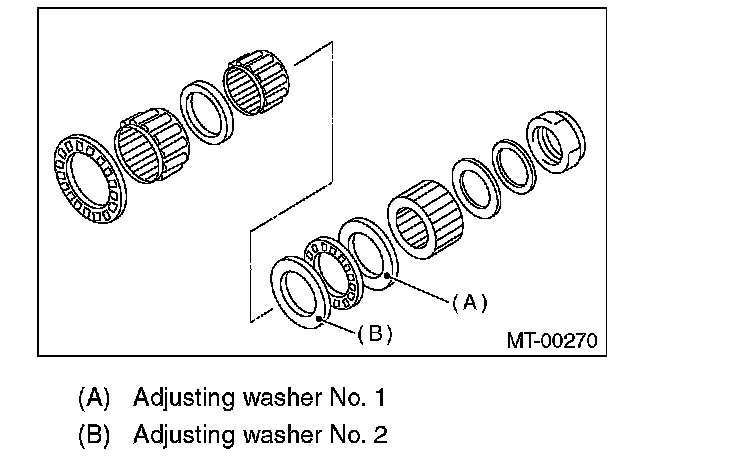 (A)

(B)

MT-00270

(A) Adjusting washer No. 1

(B) Adjusting washer No. 2