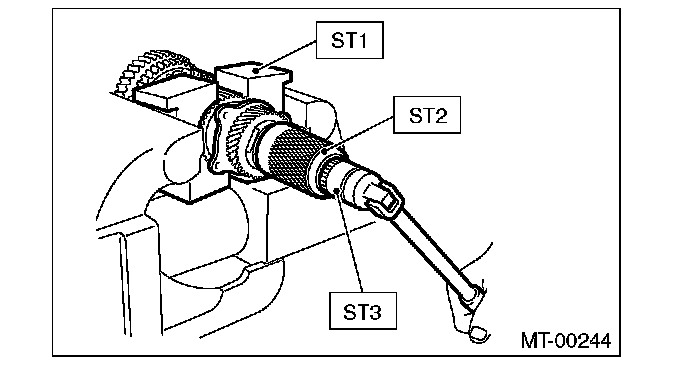 ST1
ST2
ST3
MT-00244