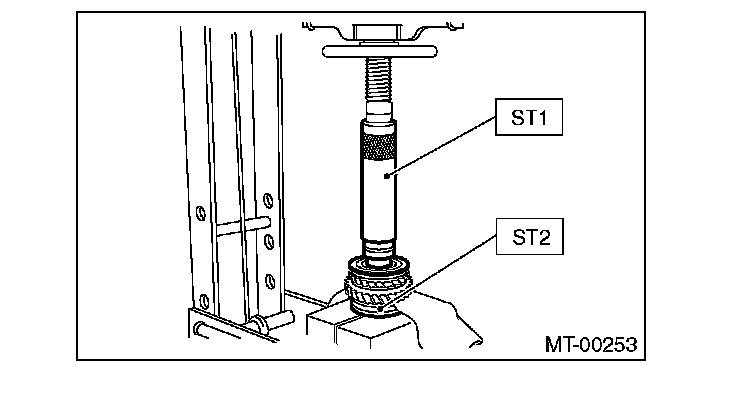 ST1
ST2
MT-00253