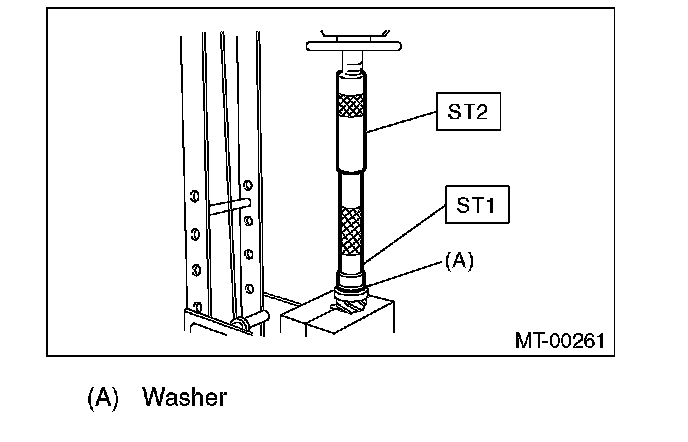 ST2

ST1

(A)

MT-00261

(A) Washer