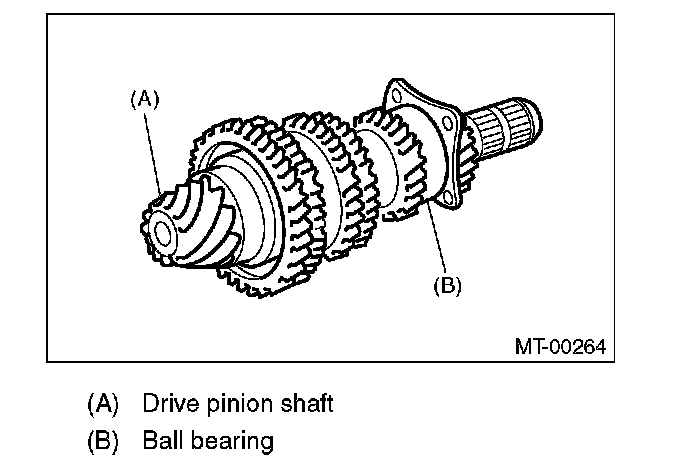 (A)

(B)

MT-00264

(A) Drive pinion shaft

(B) Ball bearing